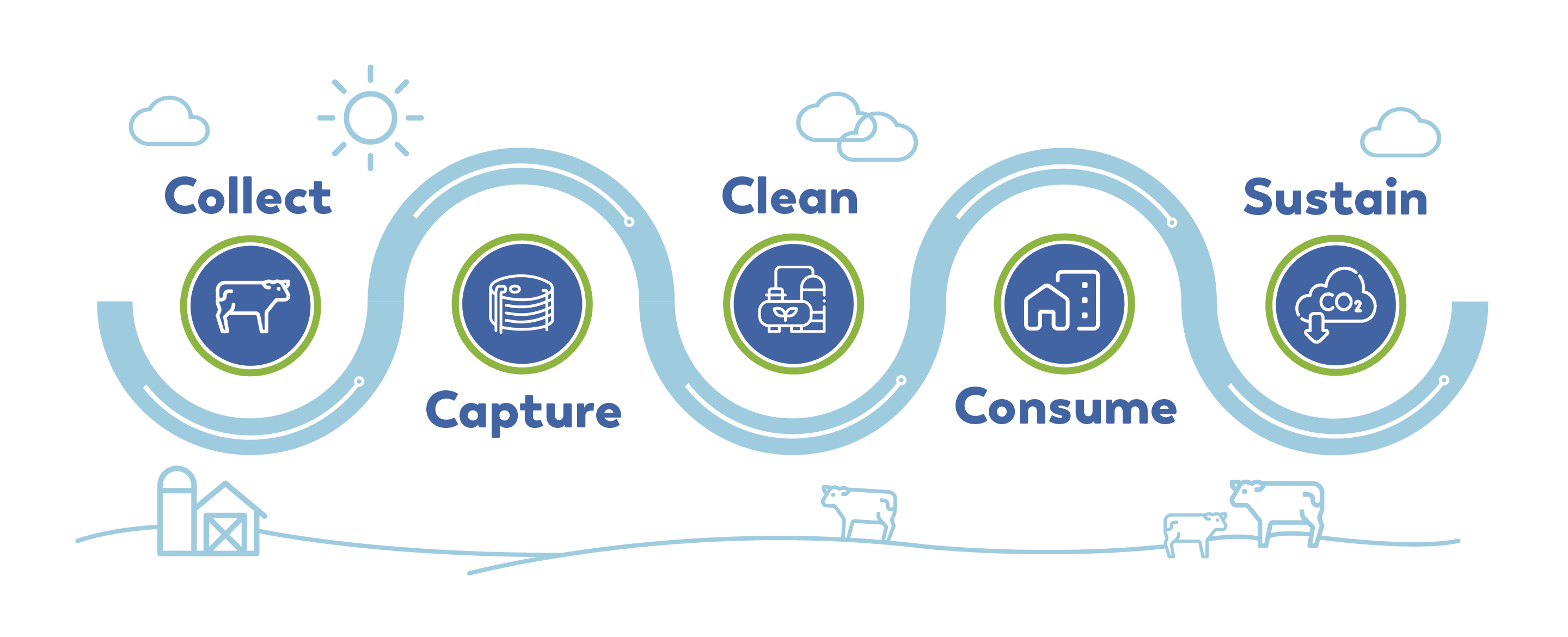 Collect

Capture

Clean

Consume

Sustain

$CO_2$